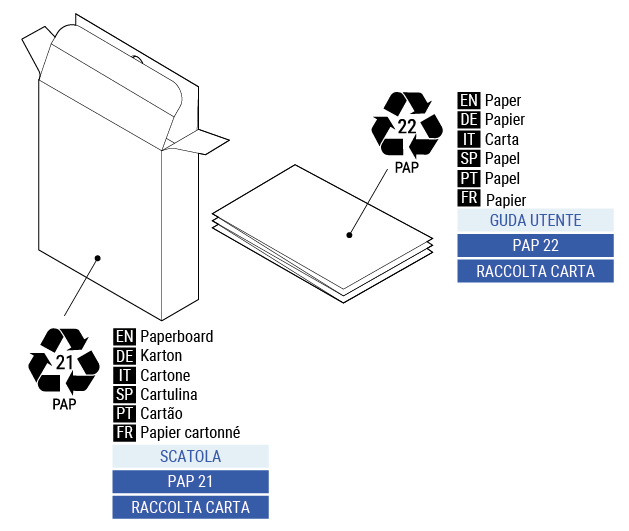 22
PAP

EN Paper
DE Papier
IT Carta
SP Papel
PT Papel
FR Papier

GUDA UTENTE
PAP 22
RACCOLTA CARTA

21
PAP

EN Paperboard
DE Karton
IT Cartone
SP Cartulina
PT Cartão
FR Papier cartonné

SCATOLA
PAP 21
RACCOLTA CARTA