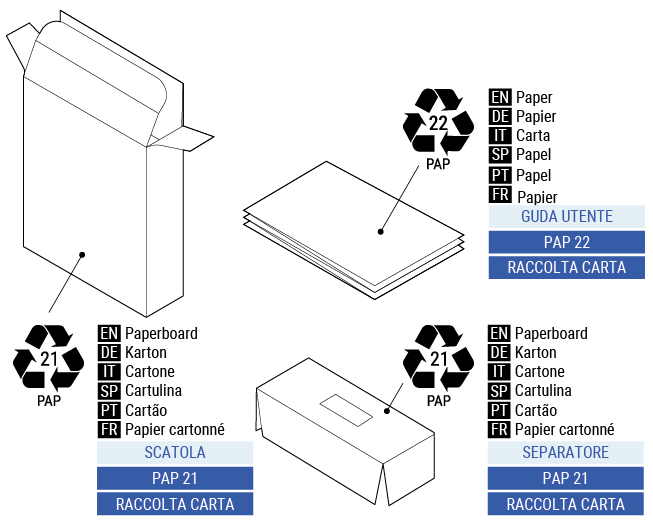 22
PAP

EN Paper
DE Papier
IT Carta
SP Papel
PT Papel
FR Papier

GUDA UTENTE
PAP 22
RACCOLTA CARTA

21
PAP

EN Paperboard
DE Karton
IT Cartone
SP Cartulina
PT Cartão
FR Papier cartonné

SCATOLA
PAP 21
RACCOLTA CARTA

21
PAP

EN Paperboard
DE Karton
IT Cartone
SP Cartulina
PT Cartão
FR Papier cartonné

SEPARATORE
PAP 21
RACCOLTA CARTA